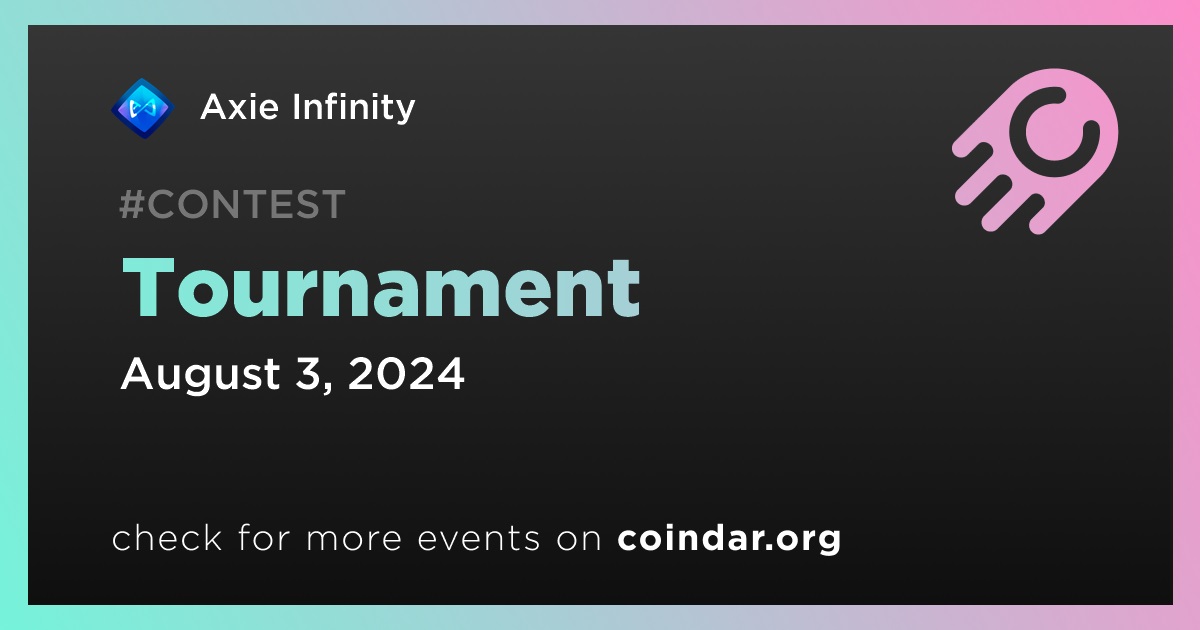 Axie Infinity

#CONTEST

Tournament

August 3, 2024

check for more events on coindar.org