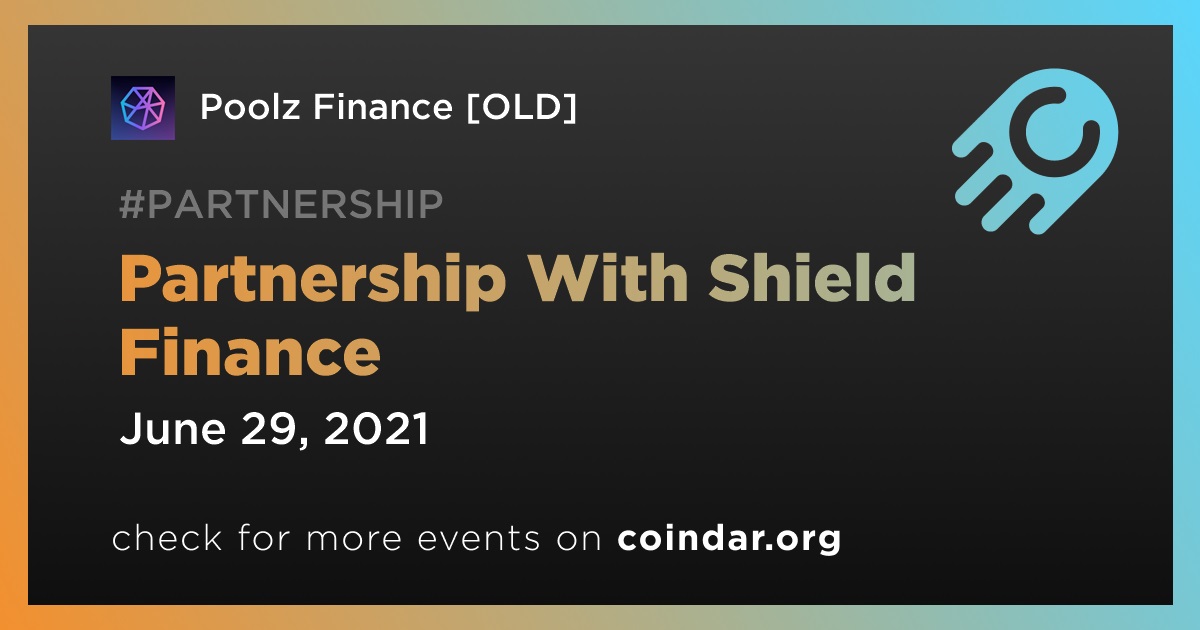 Poolz Finance [OLD]

#PARTNERSHIP

Partnership With Shield Finance

June 29, 2021

check for more events on coindar.org