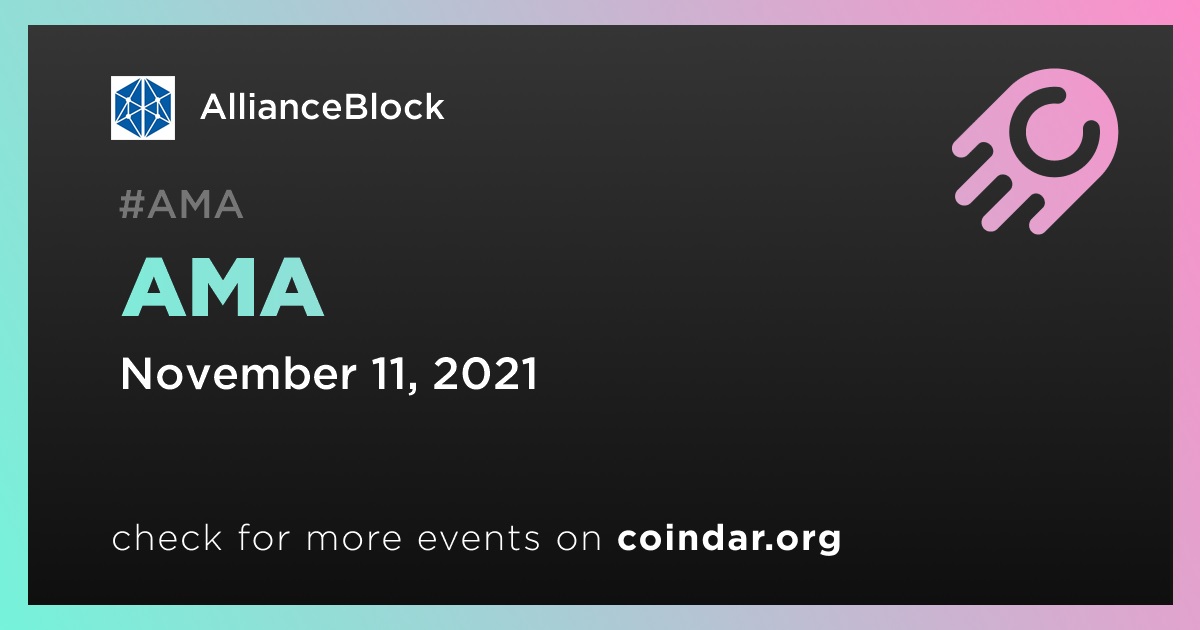 AllianceBlock

#AMA

AMA

November 11, 2021

check for more events on coindar.org