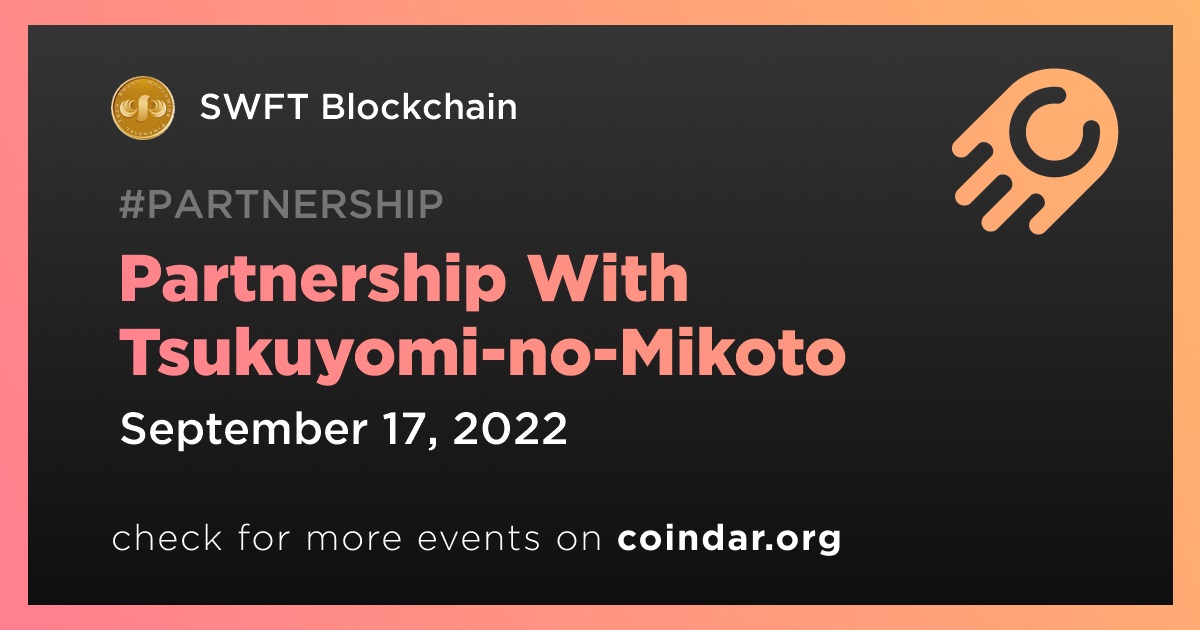 SWFT Blockchain

#PARTNERSHIP

Partnership With Tsukuyomi-no-Mikoto

September 17, 2022

check for more events on coindar.org