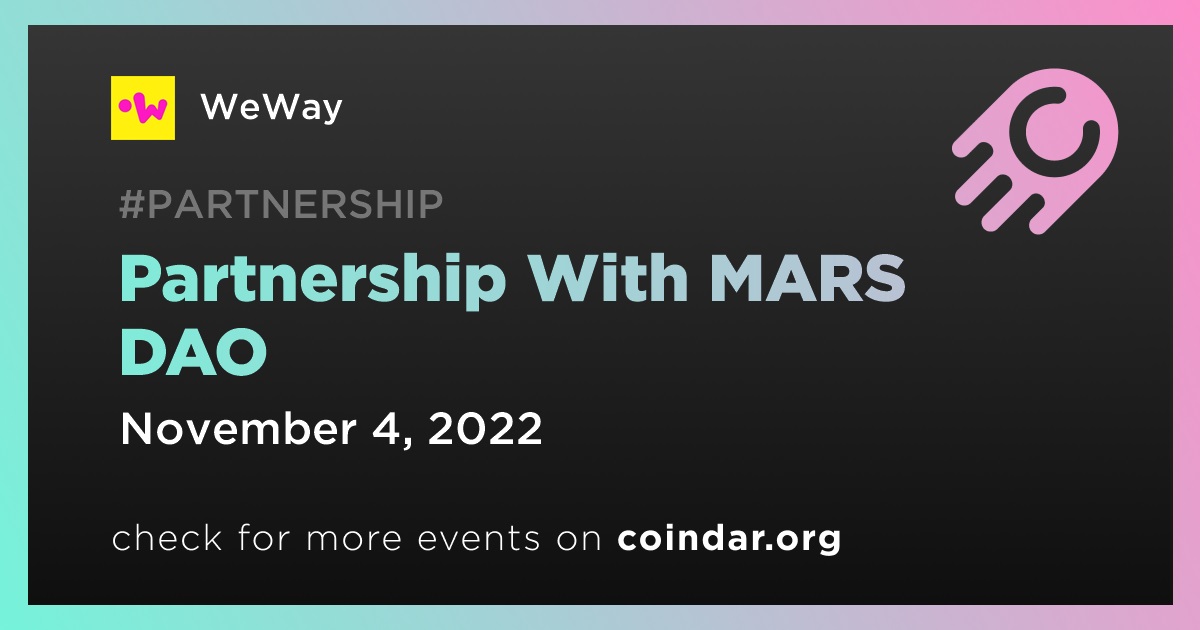 WeWay

#PARTNERSHIP

Partnership With MARS DAO

November 4, 2022

check for more events on coindar.org