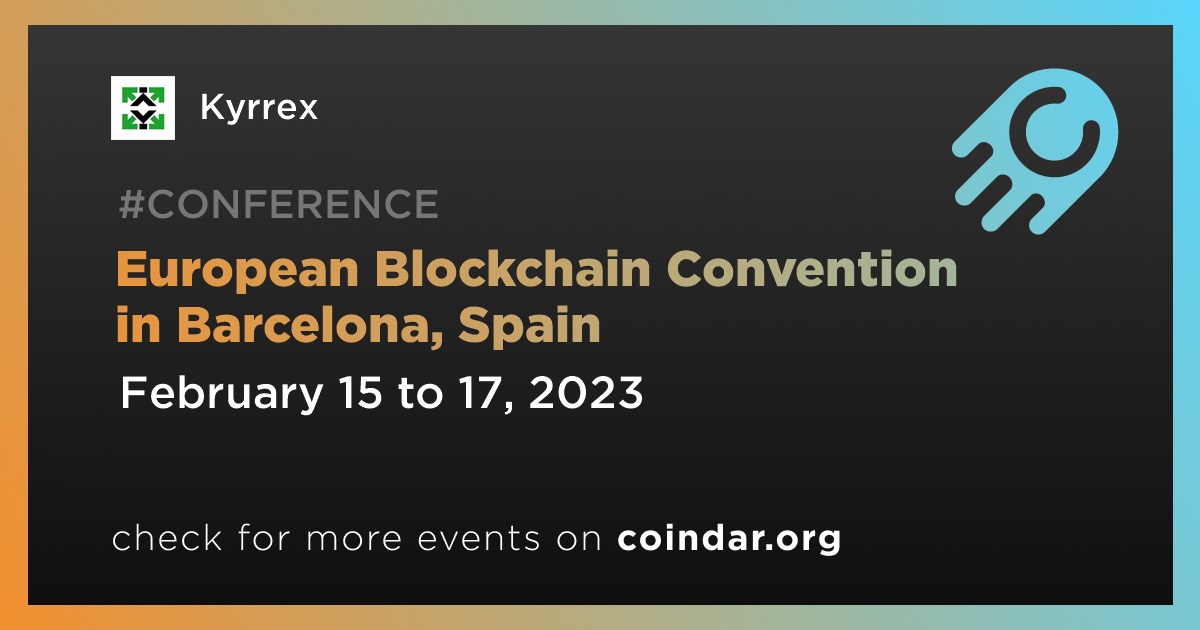 Kyrrex

#CONFERENCE

European Blockchain Convention in Barcelona, Spain

February 15 to 17, 2023

check for more events on coindar.org