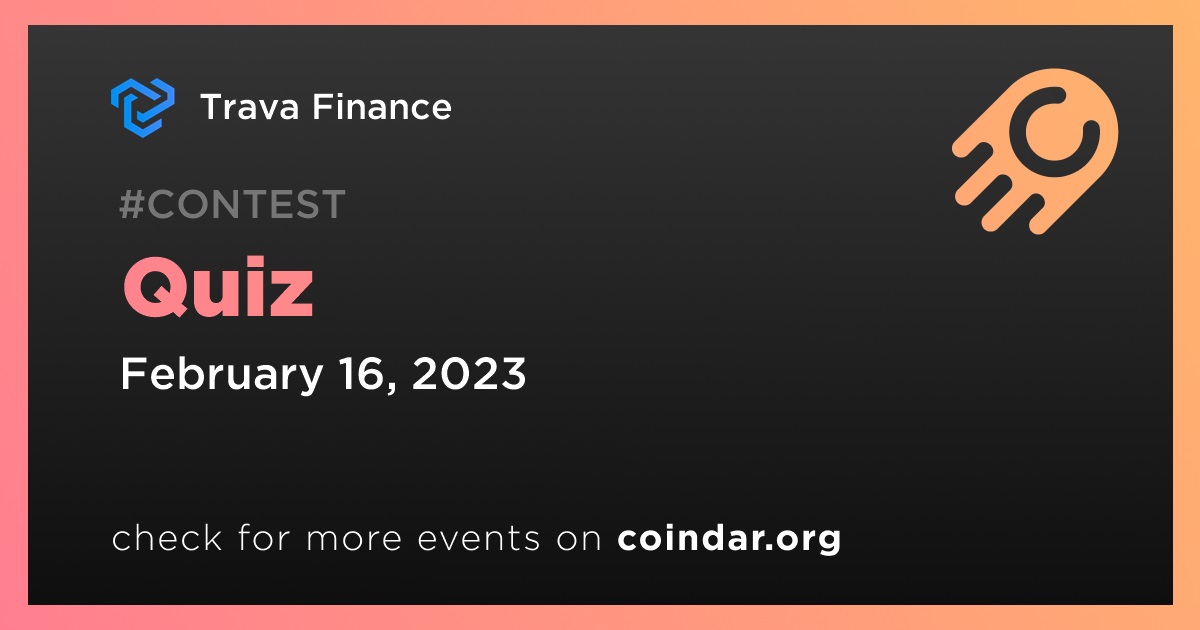 Trava Finance

#CONTEST

Quiz

February 16, 2023

check for more events on coindar.org