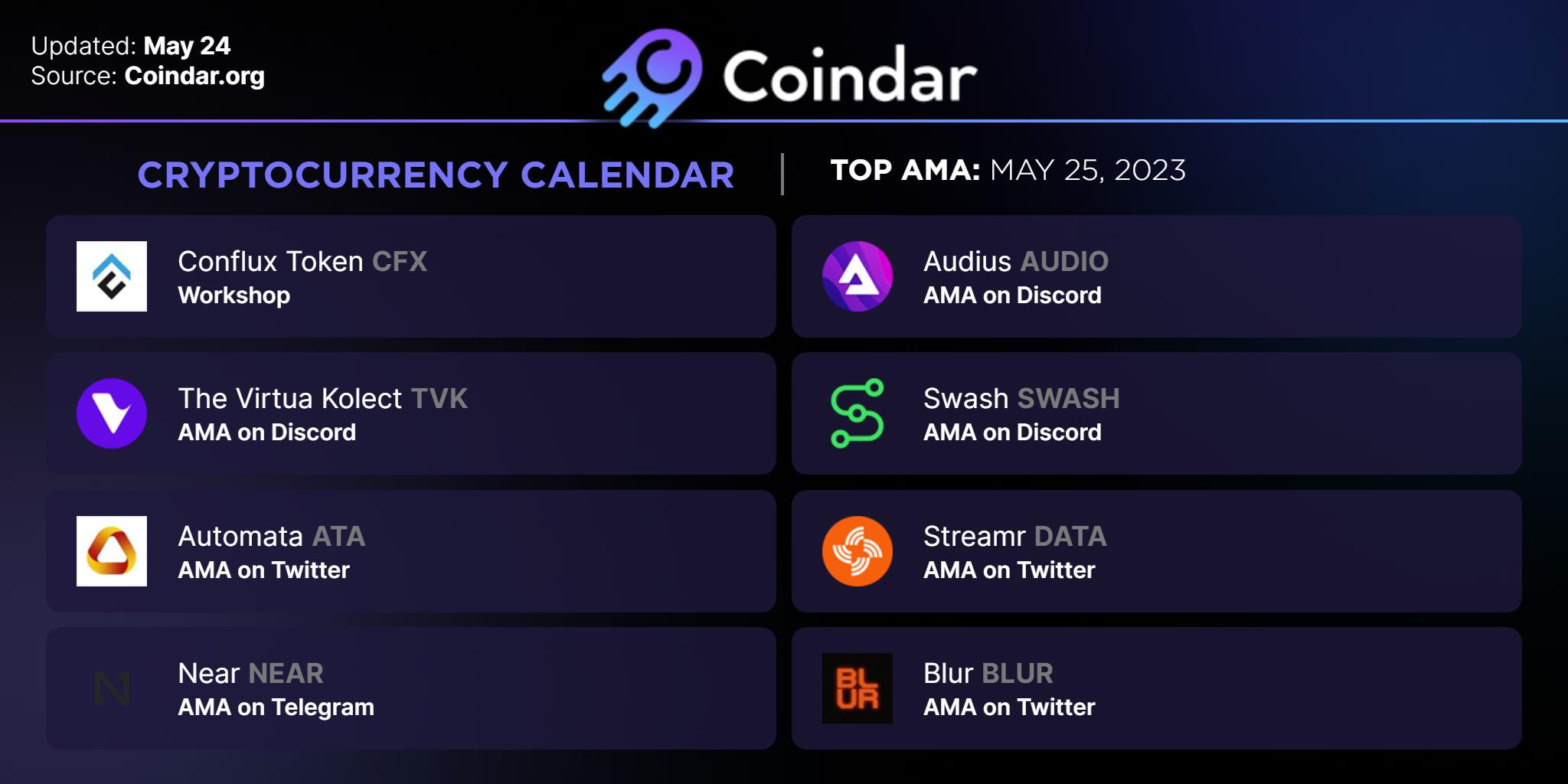 Updated: May 24
Source: Coindar.org

Coindar

CRYPTOCURRENCY CALENDAR | TOP AMA: MAY 25, 2023

Conflux Token CFX
Workshop

The Virtua Kolect TVK
AMA on Discord

Automata ATA
AMA on Twitter

Near NEAR
AMA on Telegram

Audius AUDIO
AMA on Discord

Swash SWASH
AMA on Discord

Streamr DATA
AMA on Twitter

BL UR

Blur BLUR
AMA on Twitter