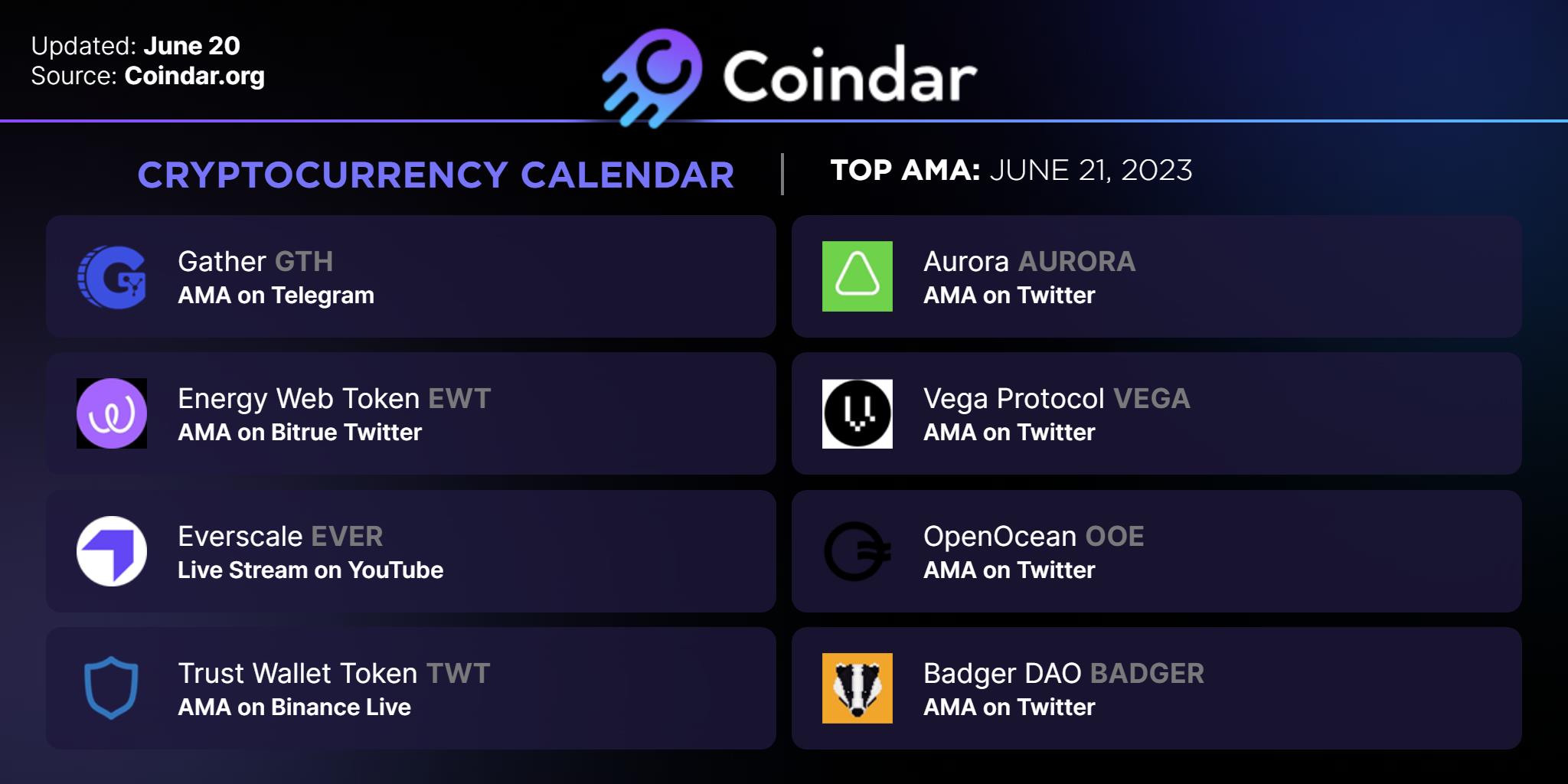 Updated: June 20
Source: Coindar.org

Coindar

CRYPTOCURRENCY CALENDAR | TOP AMA: JUNE 21, 2023

Gather GTH
AMA on Telegram

Energy Web Token EWT
AMA on Bitrue Twitter

Everscale EVER
Live Stream on YouTube

Trust Wallet Token TWT
AMA on Binance Live

Aurora AURORA
AMA on Twitter

Vega Protocol VEGA
AMA on Twitter

OpenOcean OOE
AMA on Twitter

Badger DAO BADGER
AMA on Twitter