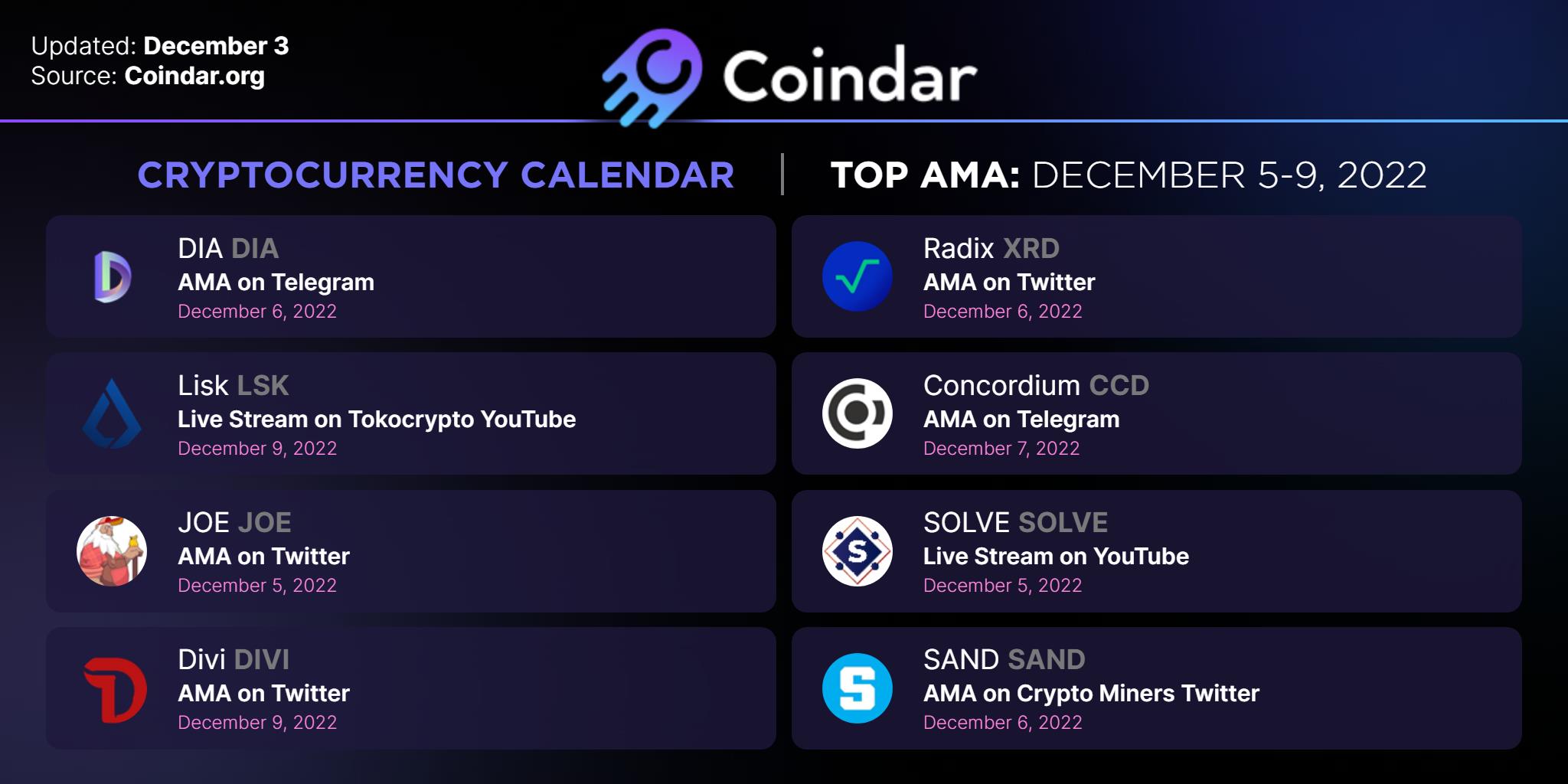 Updated: December 3
Source: Coindar.org

Coindar

CRYPTOCURRENCY CALENDAR | TOP AMA: DECEMBER 5-9, 2022

DIA DIA
AMA on Telegram
December 6, 2022

Lisk LSK
Live Stream on Tokocrypto YouTube
December 9, 2022

JOE JOE
AMA on Twitter
December 5, 2022

Divi DIVI
AMA on Twitter
December 9, 2022

Radix XRD
AMA on Twitter
December 6, 2022

Concordium CCD
AMA on Telegram
December 7, 2022

SOLVE SOLVE
Live Stream on YouTube
December 5, 2022

SAND SAND
AMA on Crypto Miners Twitter
December 6, 2022