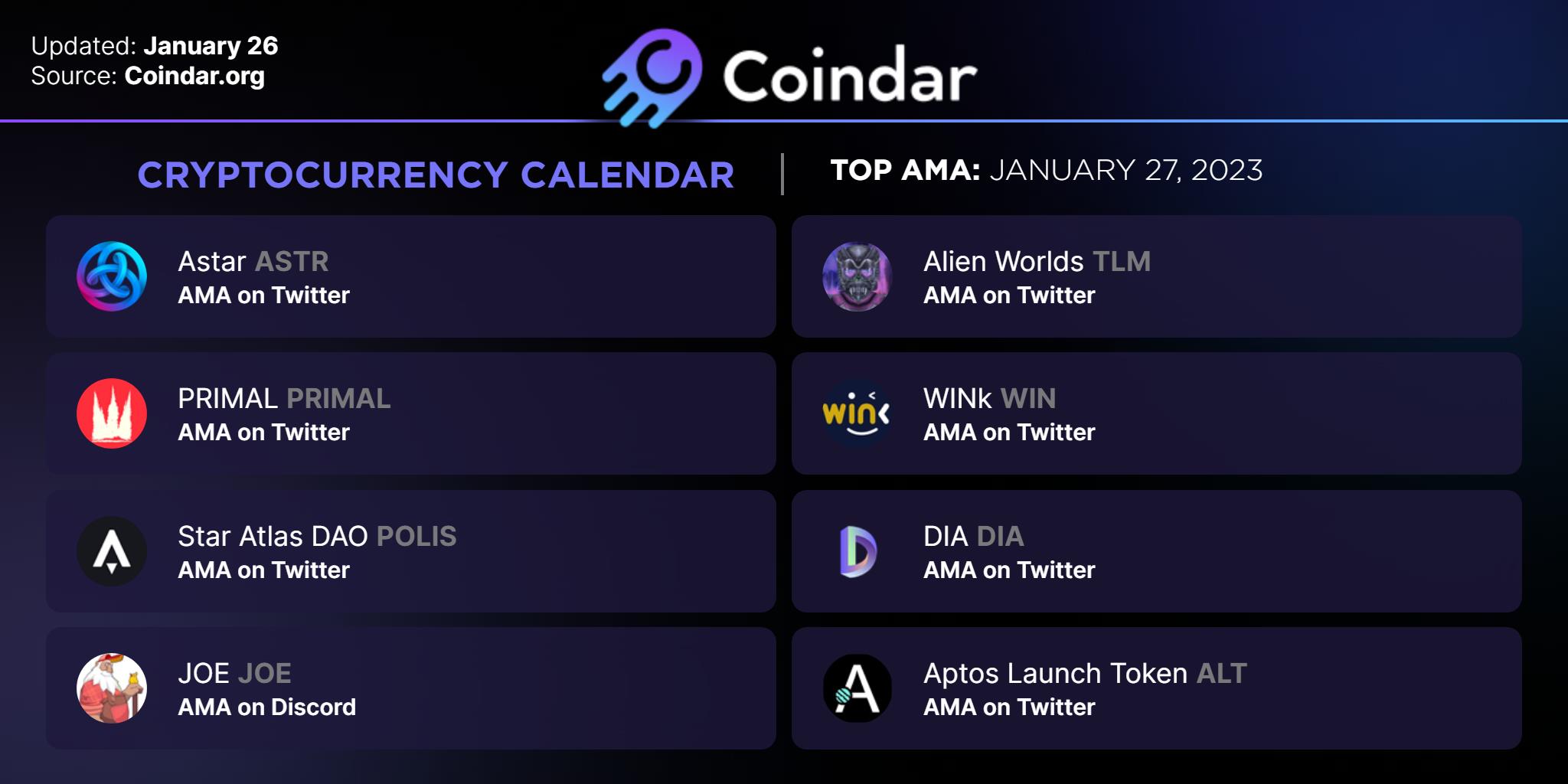 Updated: January 26
Source: Coindar.org

Coindar

CRYPTOCURRENCY CALENDAR | TOP AMA: JANUARY 27, 2023

Astar ASTR
AMA on Twitter

PRIMAL PRIMAL
AMA on Twitter

Star Atlas DAO POLIS
AMA on Twitter

JOE JOE
AMA on Discord

Alien Worlds TLM
AMA on Twitter

wink

WINk WIN
AMA on Twitter

DIA DIA
AMA on Twitter

Aptos Launch Token ALT
AMA on Twitter