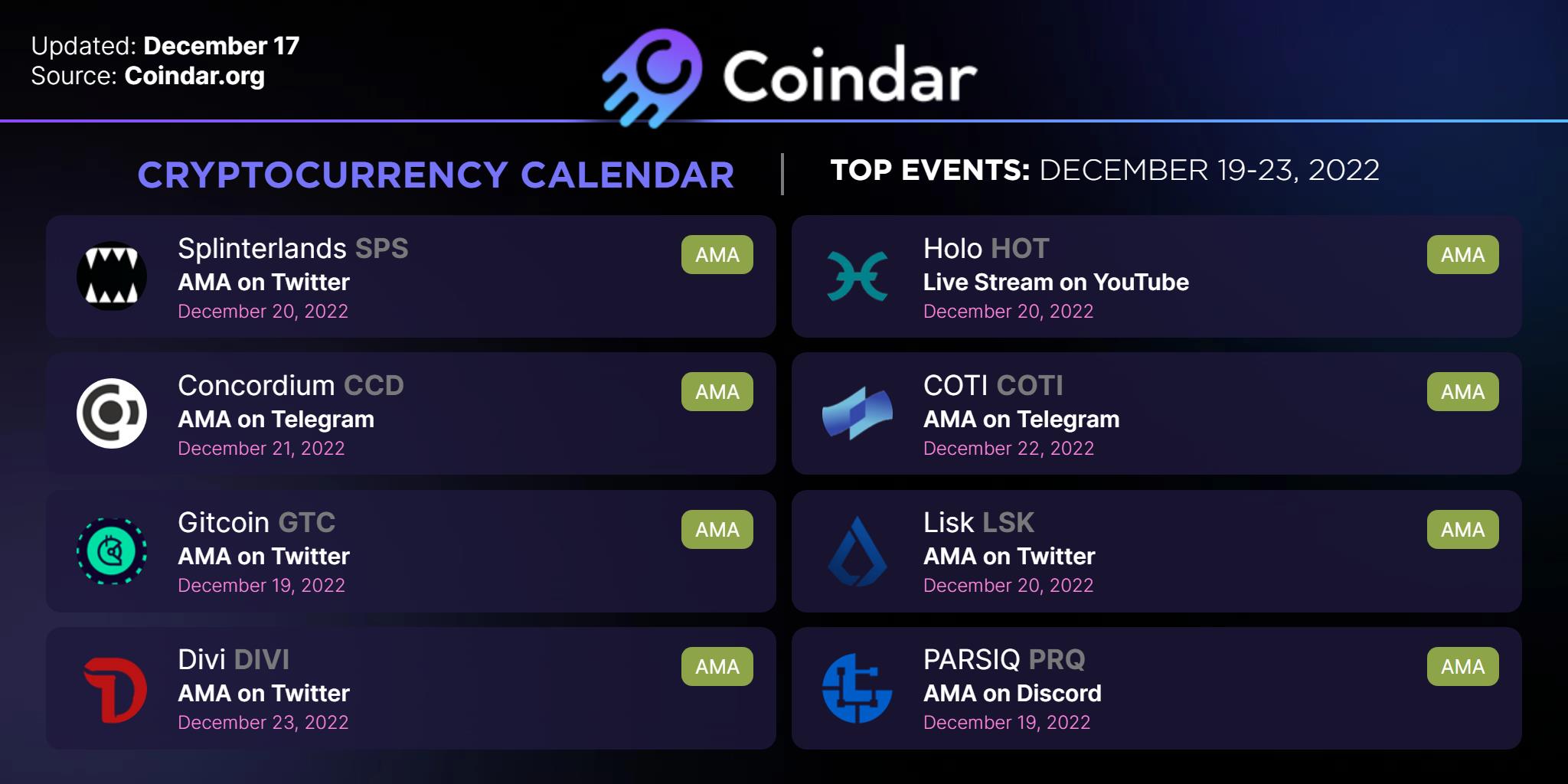 Updated: December 17
Source: Coindar.org

Coindar

CRYPTOCURRENCY CALENDAR

TOP EVENTS: DECEMBER 19-23, 2022

Splinterlands SPS
AMA on Twitter
December 20, 2022
AMA

Concordium CCD
AMA on Telegram
December 21, 2022
AMA

Gitcoin GTC
AMA on Twitter
December 19, 2022
AMA

Divi DIVI
AMA on Twitter
December 23, 2022
AMA

Holo HOT
Live Stream on YouTube
December 20, 2022
AMA

COTI COTI
AMA on Telegram
December 22, 2022
AMA

Lisk LSK
AMA on Twitter
December 20, 2022
AMA

PARSIQ PRQ
AMA on Discord
December 19, 2022
AMA