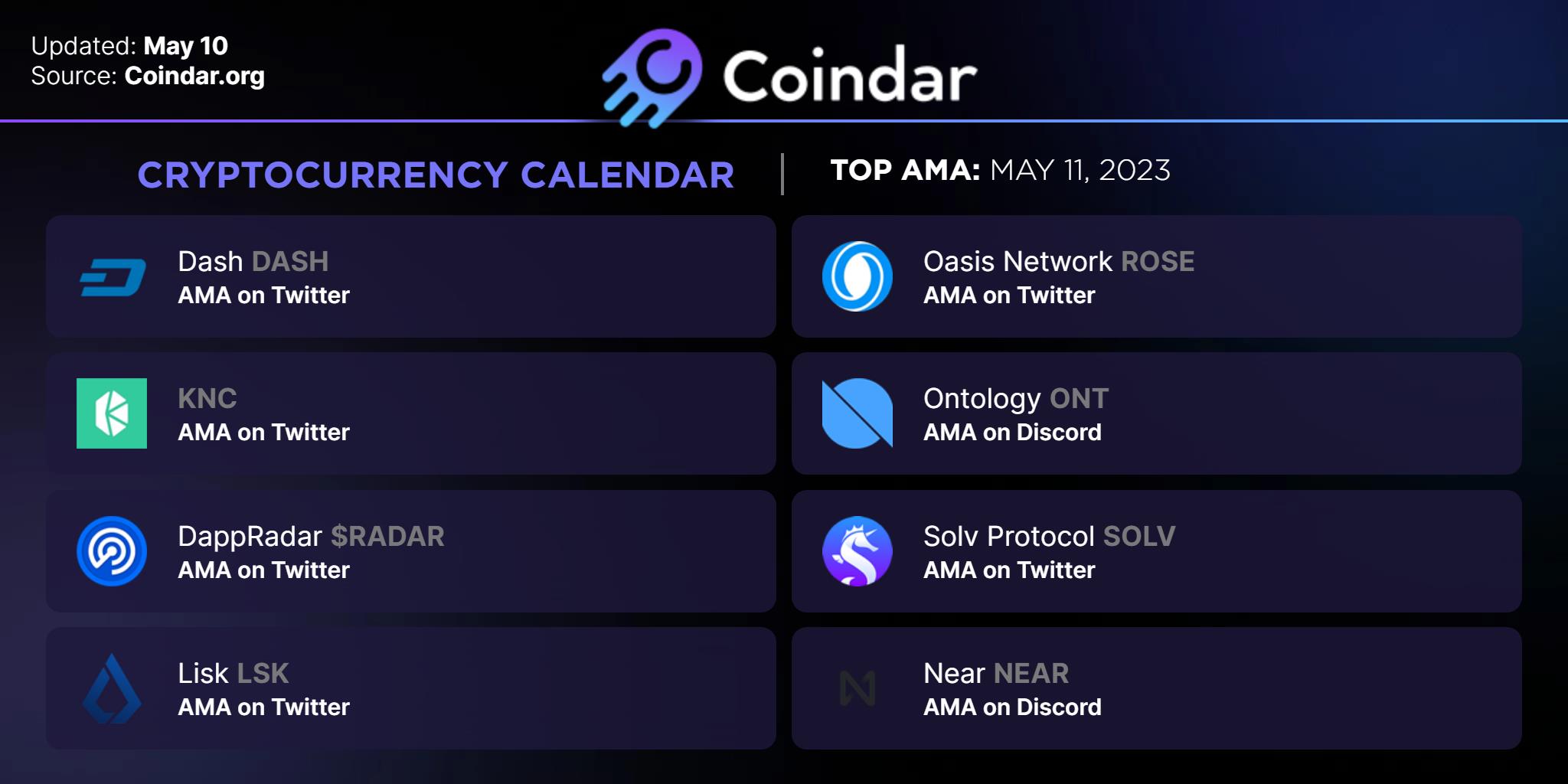 Updated: May 10
Source: Coindar.org

Coindar

CRYPTOCURRENCY CALENDAR | TOP AMA: MAY 11, 2023

Dash DASH
AMA on Twitter

KNC
AMA on Twitter

DappRadar $RADAR
AMA on Twitter

Lisk LSK
AMA on Twitter

Oasis Network ROSE
AMA on Twitter

Ontology ONT
AMA on Discord

Solv Protocol SOLV
AMA on Twitter

Near NEAR
AMA on Discord