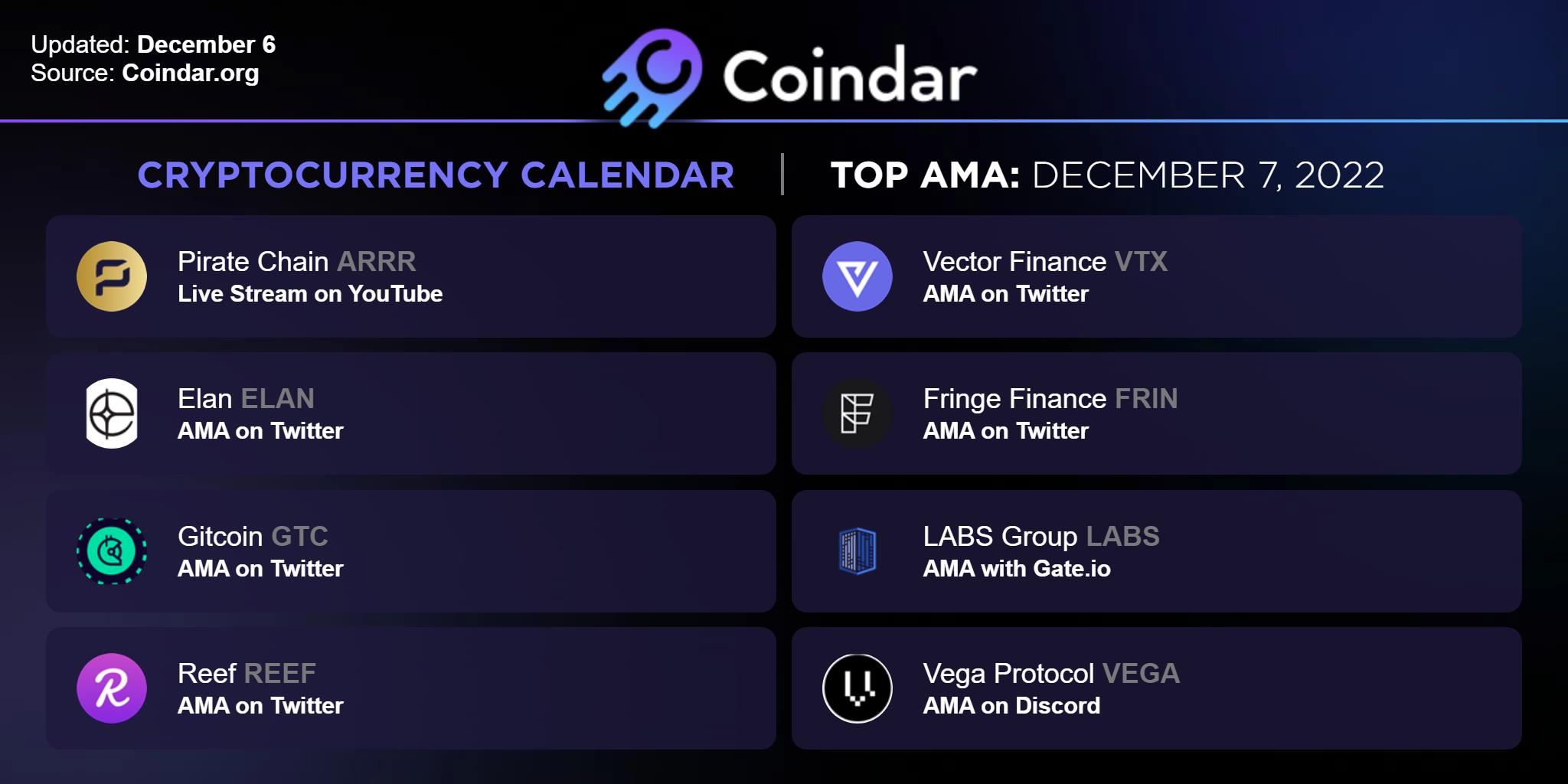 Updated: December 6
Source: Coindar.org

Coindar

CRYPTOCURRENCY CALENDAR | TOP AMA: DECEMBER 7, 2022

Pirate Chain ARRR
Live Stream on YouTube

Elan ELAN
AMA on Twitter

Gitcoin GTC
AMA on Twitter

Reef REEF
AMA on Twitter

Vector Finance VTX
AMA on Twitter

Fringe Finance FRIN
AMA on Twitter

LABS Group LABS
AMA with Gate.io

Vega Protocol VEGA
AMA on Discord