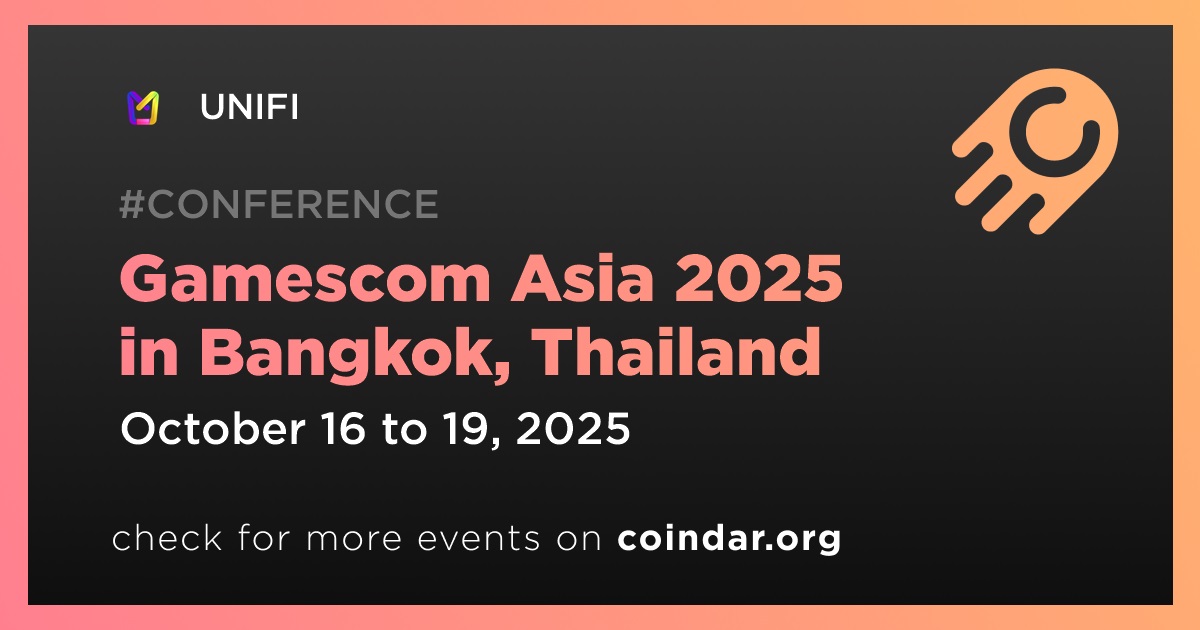 UNIFI

#CONFERENCE

Gamescom Asia 2025 in Bangkok, Thailand

October 16 to 19, 2025

check for more events on coindar.org